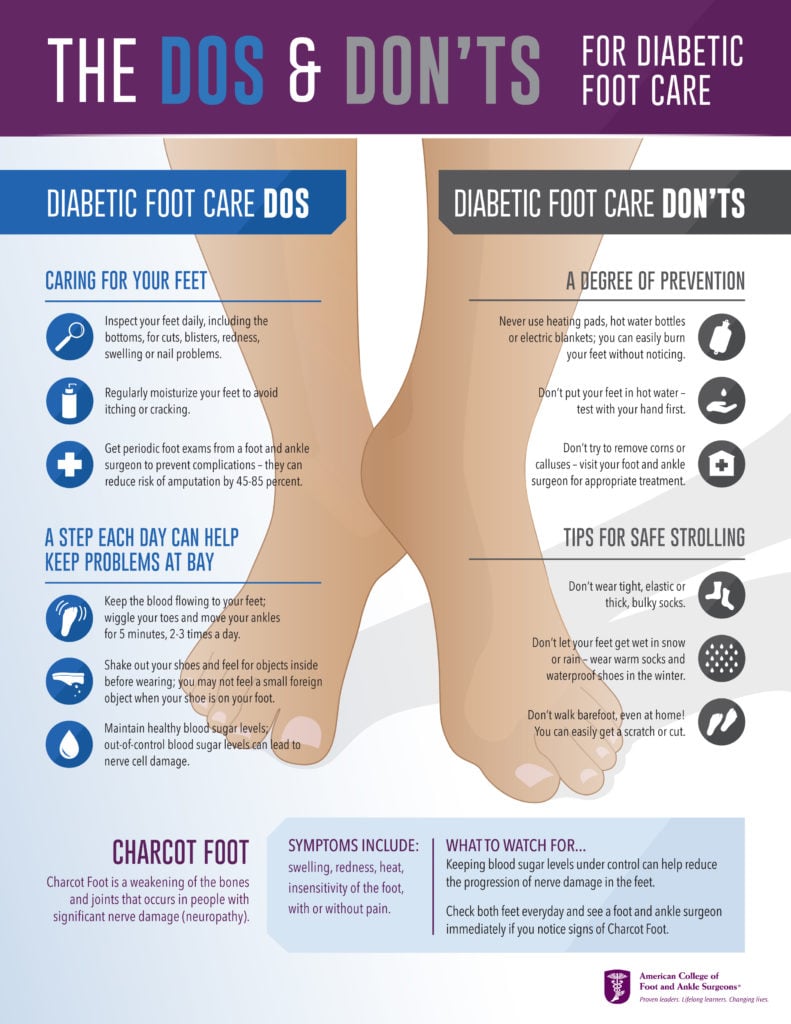 THE DOS & DON'TS FOR DIABETIC FOOT CARE

DIABETIC FOOT CARE DOS

CARING FOR YOUR FEET

Inspect your feet daily, including the bottoms, for cuts, blisters, redness, swelling or nail problems.

Regularly moisturize your feet to avoid itching or cracking.

Get periodic foot exams from a foot and ankle surgeon to prevent complications – they can reduce risk of amputation by 45-85 percent.

A STEP EACH DAY CAN HELP KEEP PROBLEMS AT BAY

Keep the blood flowing to your feet; wiggle your toes and move your ankles for 5 minutes, 2-3 times a day.

Shake out your shoes and feel for objects inside before wearing; you may not feel a small foreign object when your shoe is on your foot.

Maintain healthy blood sugar levels; out-of-control blood sugar levels can lead to nerve cell damage.

DIABETIC FOOT CARE DON'TS

A DEGREE OF PREVENTION

Never use heating pads, hot water bottles or electric blankets; you can easily burn your feet without noticing.

Don't put your feet in hot water – test with your hand first.

Don't try to remove corns or calluses – visit your foot and ankle surgeon for appropriate treatment.

TIPS FOR SAFE STROLLING

Don't wear tight, elastic or thick, bulky socks.

Don't let your feet get wet in snow or rain – wear warm socks and waterproof shoes in the winter.

Don't walk barefoot, even at home! You can easily get a scratch or cut.

CHARCOT FOOT

Charcot Foot is a weakening of the bones and joints that occurs in people with significant nerve damage (neuropathy).

SYMPTOMS INCLUDE:
swelling, redness, heat, insensitivity of the foot, with or without pain.

WHAT TO WATCH FOR...
Keeping blood sugar levels under control can help reduce the progression of nerve damage in the feet.

Check both feet everyday and see a foot and ankle surgeon immediately if you notice signs of Charcot Foot.

American College of Foot and Ankle Surgeons®
Proven leaders. Lifelong learners. Changing lives.